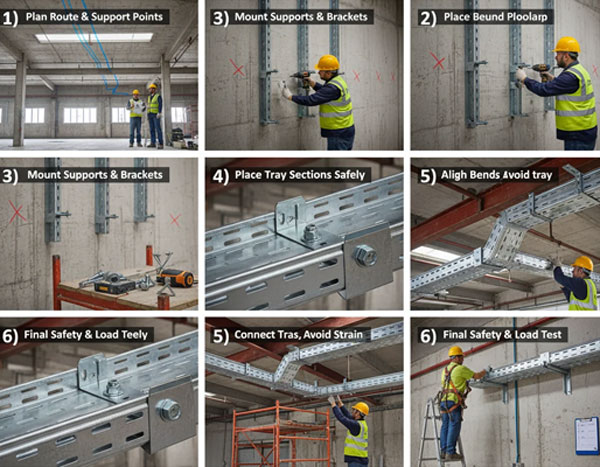 1) Plan Route & Support Points

3) Mount Supports & Brackets

2) Place Beund Ploolarp

3) Mount Supports & Brackets

4) Place Tray Sections Safely

5) Aligh Bends Avoid tray

6) Final Safety & Load Teely

5) Connect Tras, Avoid Strain

6) Final Safety & Load Test